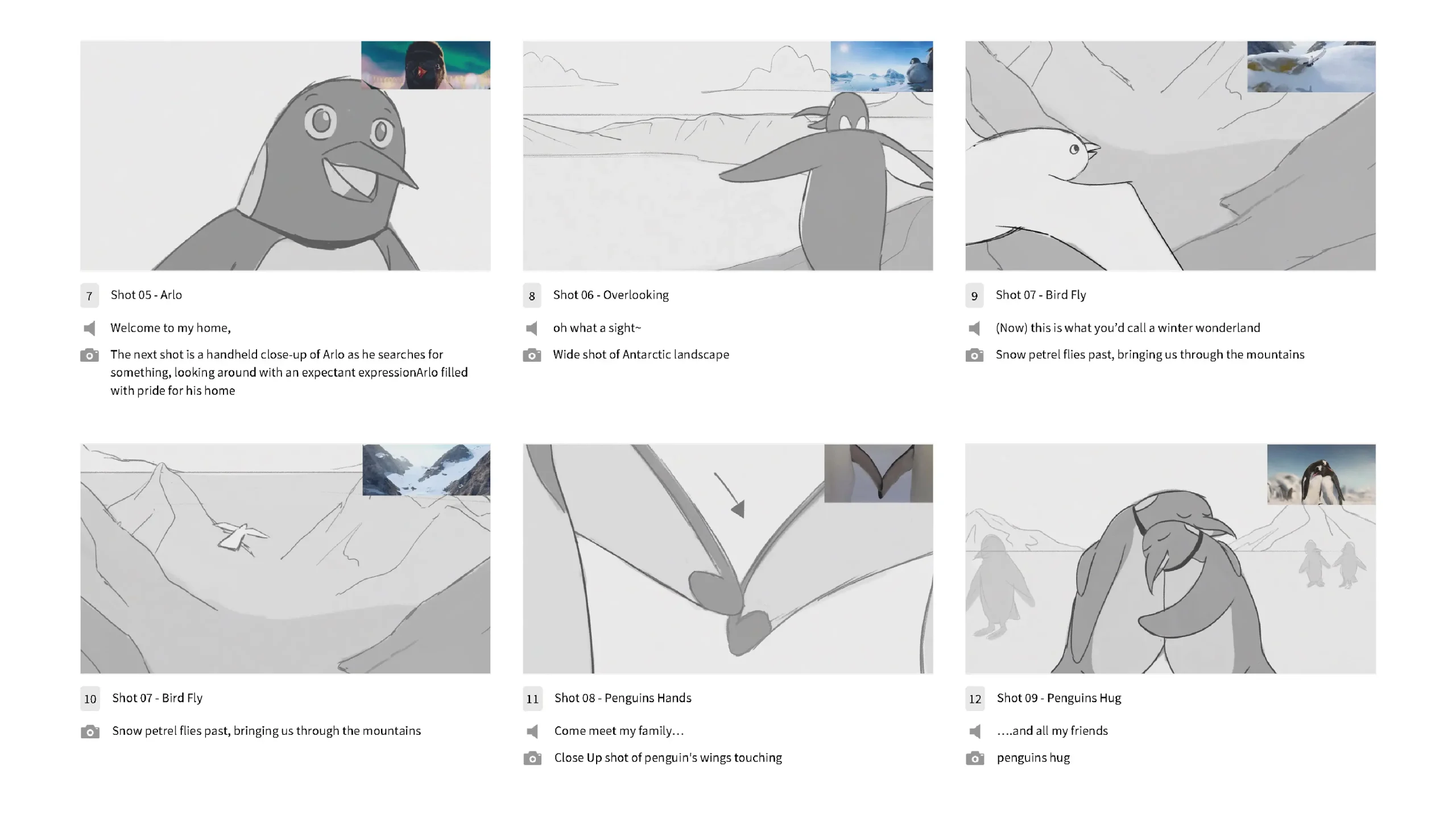 7 Shot 05 - Arlo

Welcome to my home,

The next shot is a handheld close-up of Arlo as he searches for something, looking around with an expectant expressionArlo filled with pride for his home

8 Shot 06 - Overlooking

oh what a sight~

Wide shot of Antarctic landscape

9 Shot 07 - Bird Fly

(Now) this is what you'd call a winter wonderland

Snow petrel flies past, bringing us through the mountains

10 Shot 07 - Bird Fly

Snow petrel flies past, bringing us through the mountains

11 Shot 08 - Penguins Hands

Come meet my family…

Close Up shot of penguin's wings touching

12 Shot 09 - Penguins Hug

….and all my friends

penguins hug