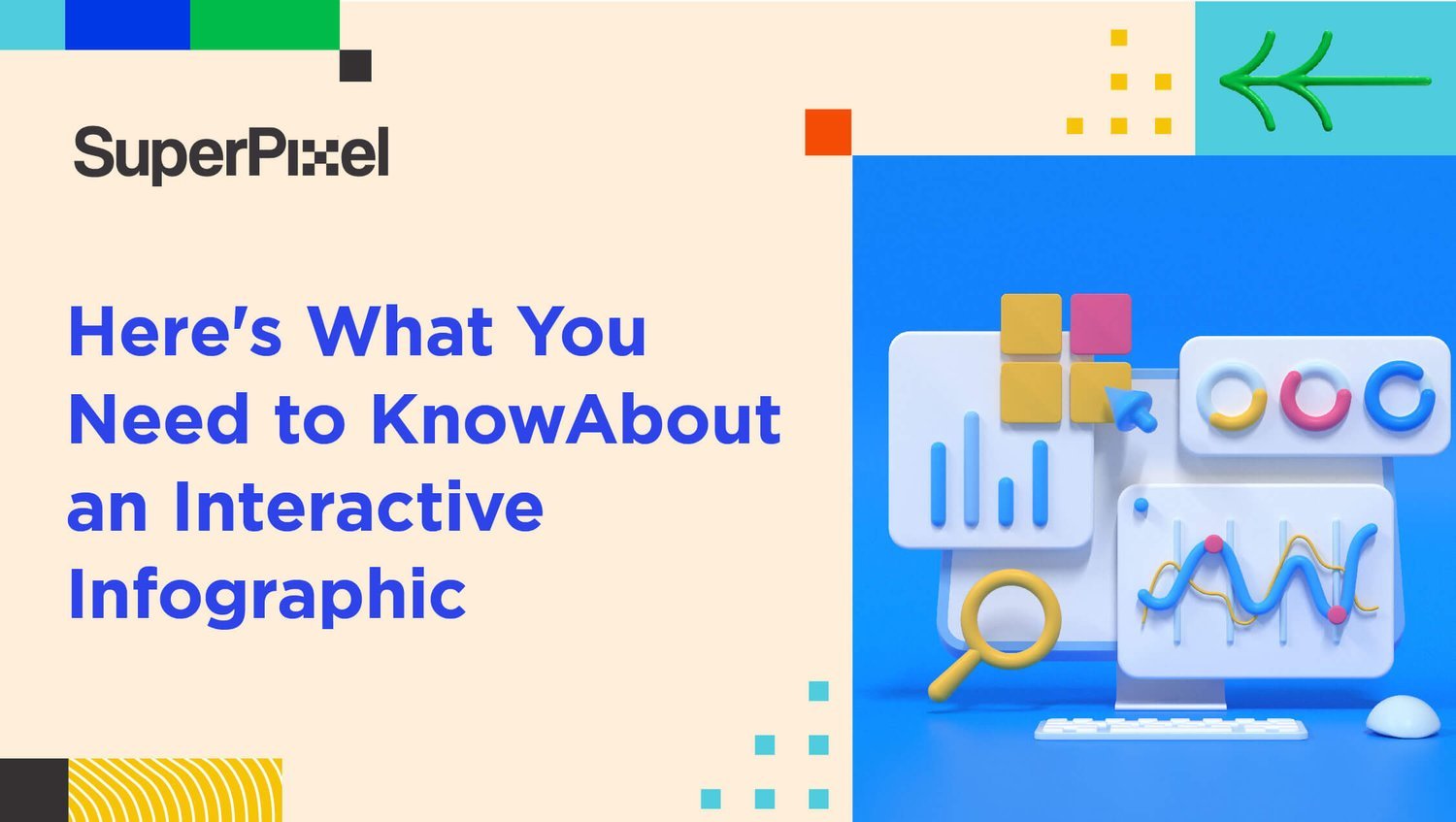 SuperPixel

Here's What You Need to KnowAbout an Interactive Infographic